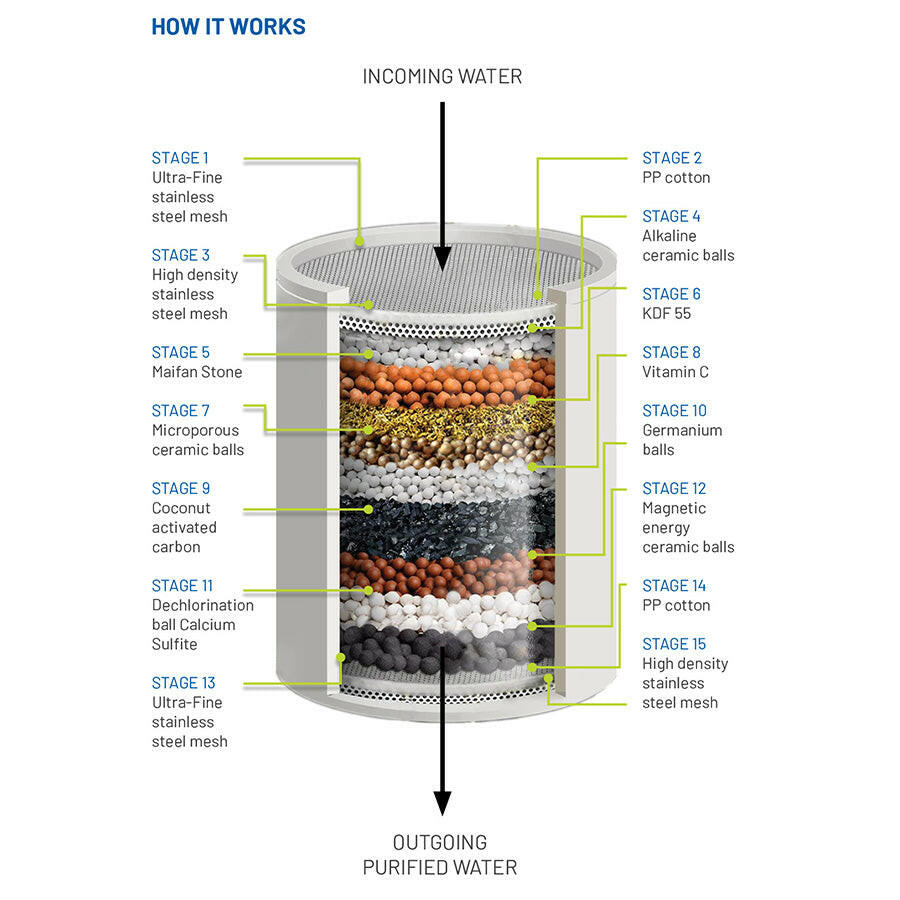 HOW IT WORKS

INCOMING WATER

STAGE 1
Ultra-Fine stainless steel mesh

STAGE 3
High density stainless steel mesh

STAGE 5
Maifan Stone

STAGE 7
Microporous ceramic balls

STAGE 9
Coconut activated carbon

STAGE 11
Dechlorination ball Calcium Sulfite

STAGE 13
Ultra-Fine stainless steel mesh

STAGE 2
PP cotton

STAGE 4
Alkaline ceramic balls

STAGE 6
KDF 55

STAGE 8
Vitamin C

STAGE 10
Germanium balls

STAGE 12
Magnetic energy ceramic balls

STAGE 14
PP cotton

STAGE 15
High density stainless steel mesh

OUTGOING PURIFIED WATER